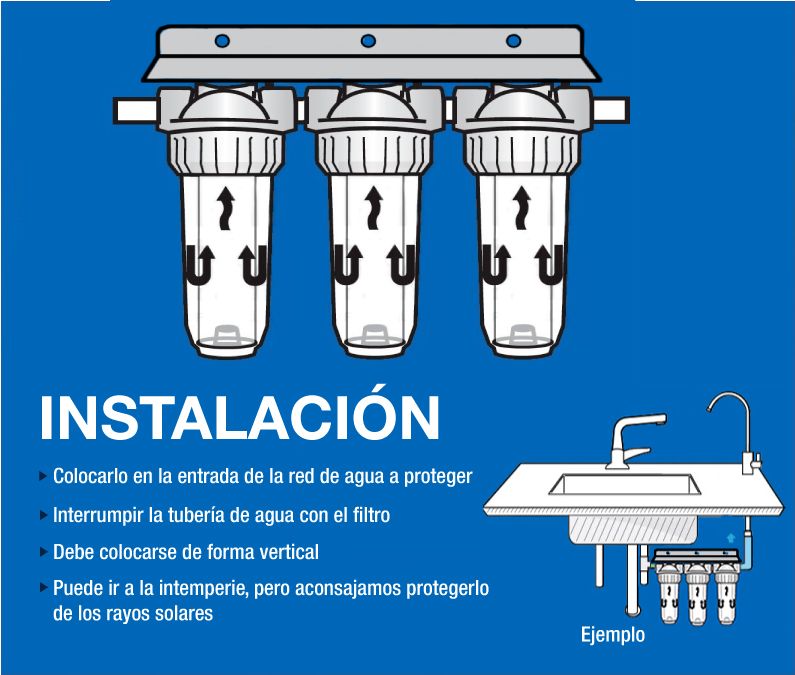 INSTALACIÓN

▸ Colocarlo en la entrada de la red de agua a proteger

▸ Interrumpir la tubería de agua con el filtro

▸ Debe colocarse de forma vertical

▸ Puede ir a la intemperie, pero aconsajamos protegerlo de los rayos solares

Ejemplo